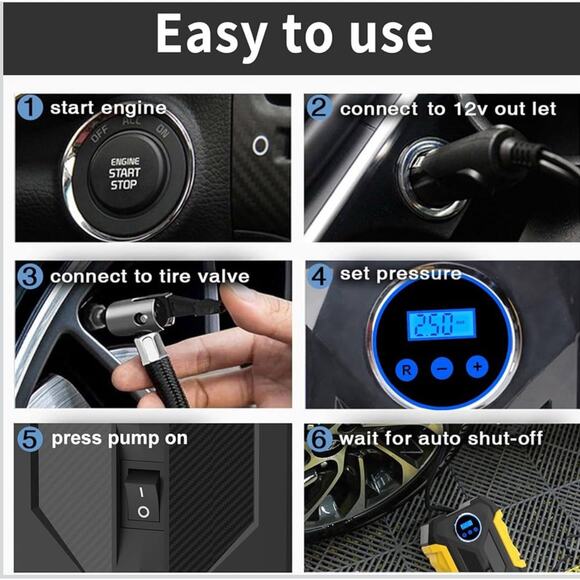 Easy to use

1 start engine

OFF ACC ON

ENGINE START STOP

2 connect to 12v out let

3 connect to tire valve

4 set pressure

2.50

R − +

5 press pump on

I O

6 wait for auto shut-off